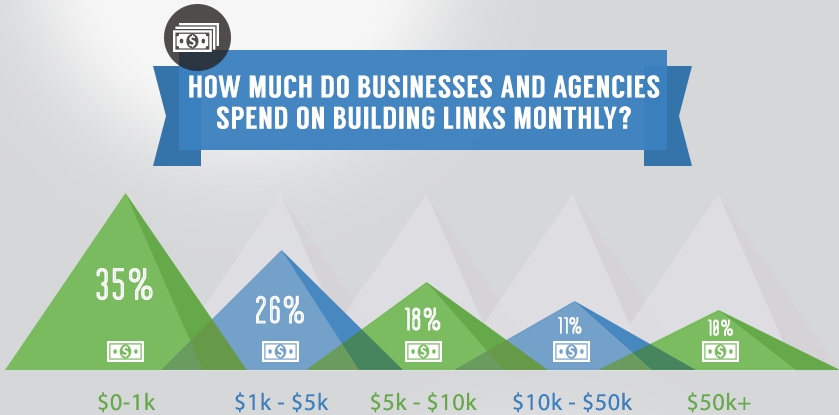 HOW MUCH DO BUSINESSES AND AGENCIES SPEND ON BUILDING LINKS MONTHLY?

35%

26%

18%

11%

10%

\$0-1k

\$1k - \$5k

\$5k - \$10k

\$10k - \$50k

\$50k+