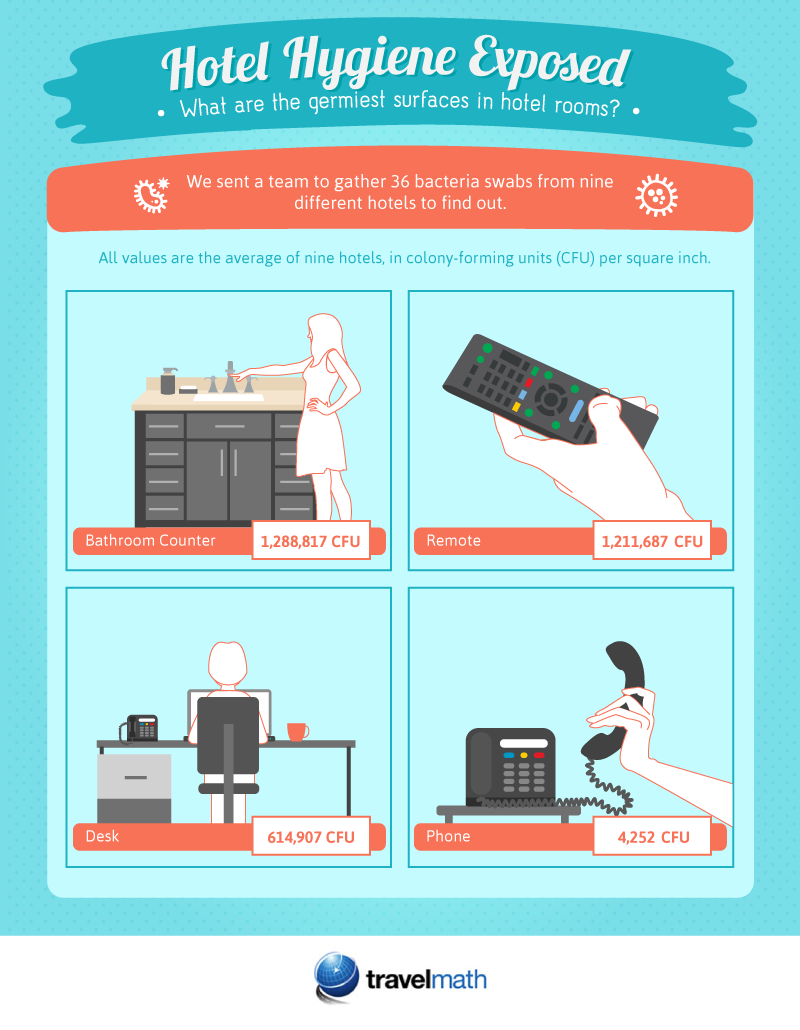 Hotel Hygiene Exposed

What are the germiest surfaces in hotel rooms?

We sent a team to gather 36 bacteria swabs from nine different hotels to find out.

All values are the average of nine hotels, in colony-forming units (CFU) per square inch.

Bathroom Counter 1,288,817 CFU

Remote 1,211,687 CFU

Desk 614,907 CFU

Phone 4,252 CFU

travelmath