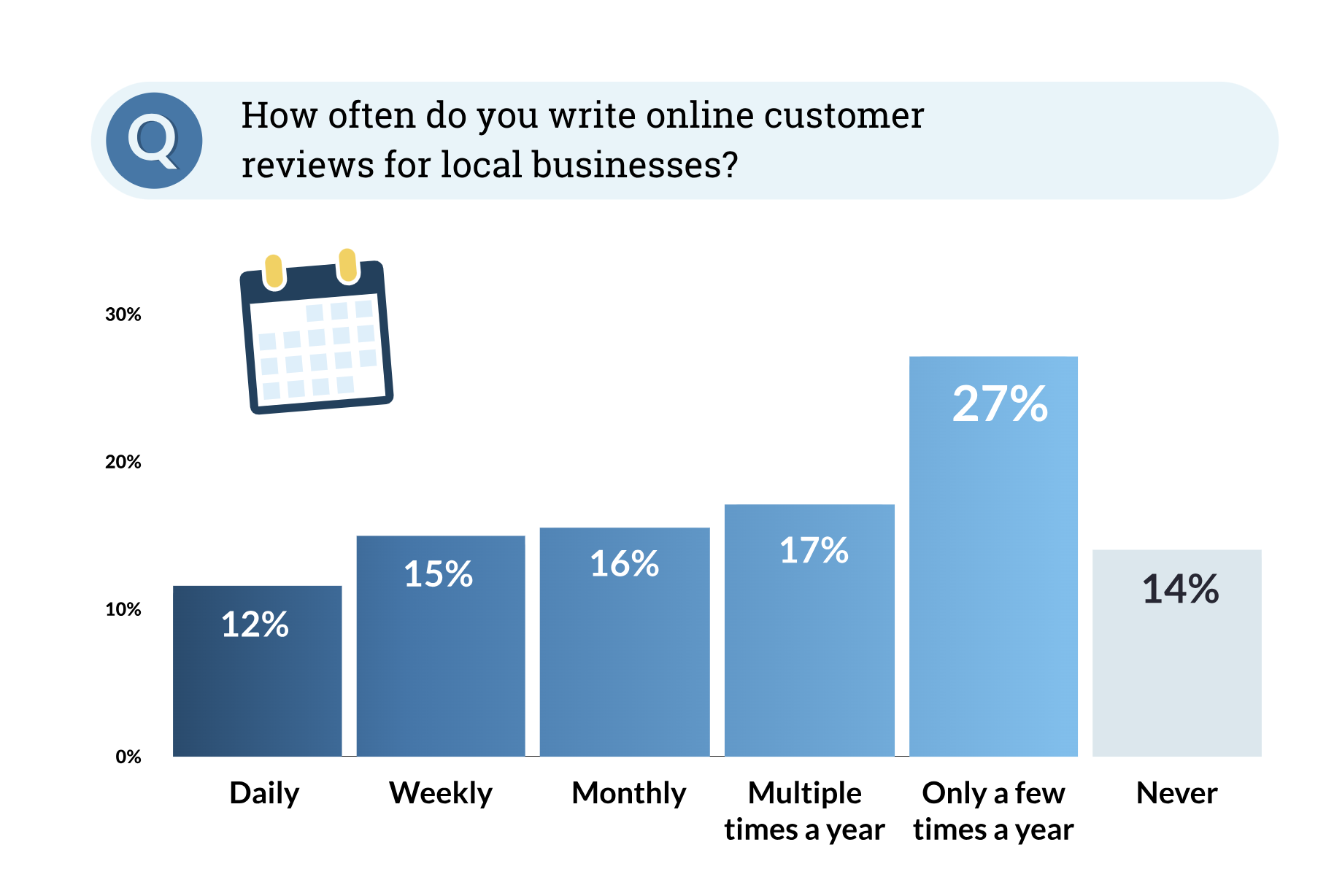 Q

How often do you write online customer reviews for local businesses?

30%
20%
10%
0%

12%
15%
16%
17%
27%
14%

Daily
Weekly
Monthly
Multiple times a year
Only a few times a year
Never